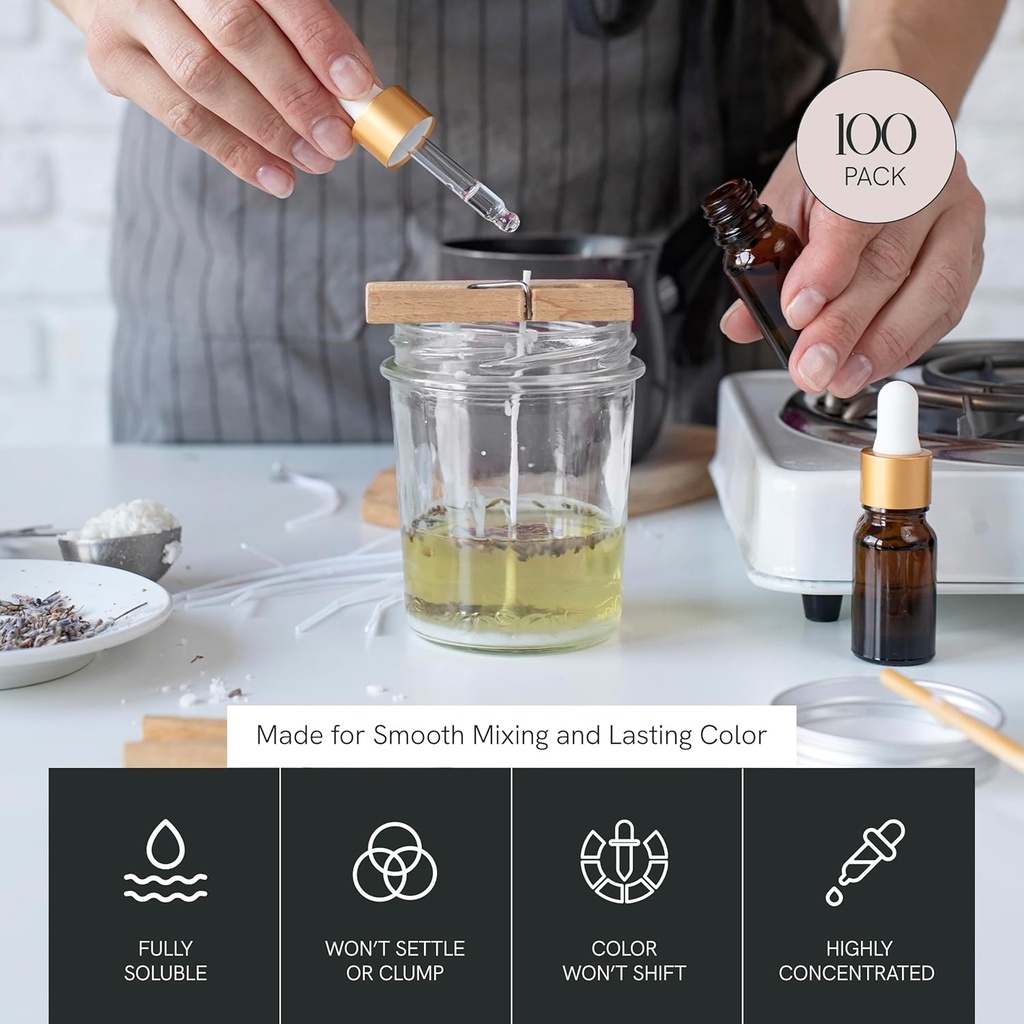 100
PACK

Made for Smooth Mixing and Lasting Color

FULLY SOLUBLE

WON'T SETTLE OR CLUMP

COLOR WON'T SHIFT

HIGHLY CONCENTRATED